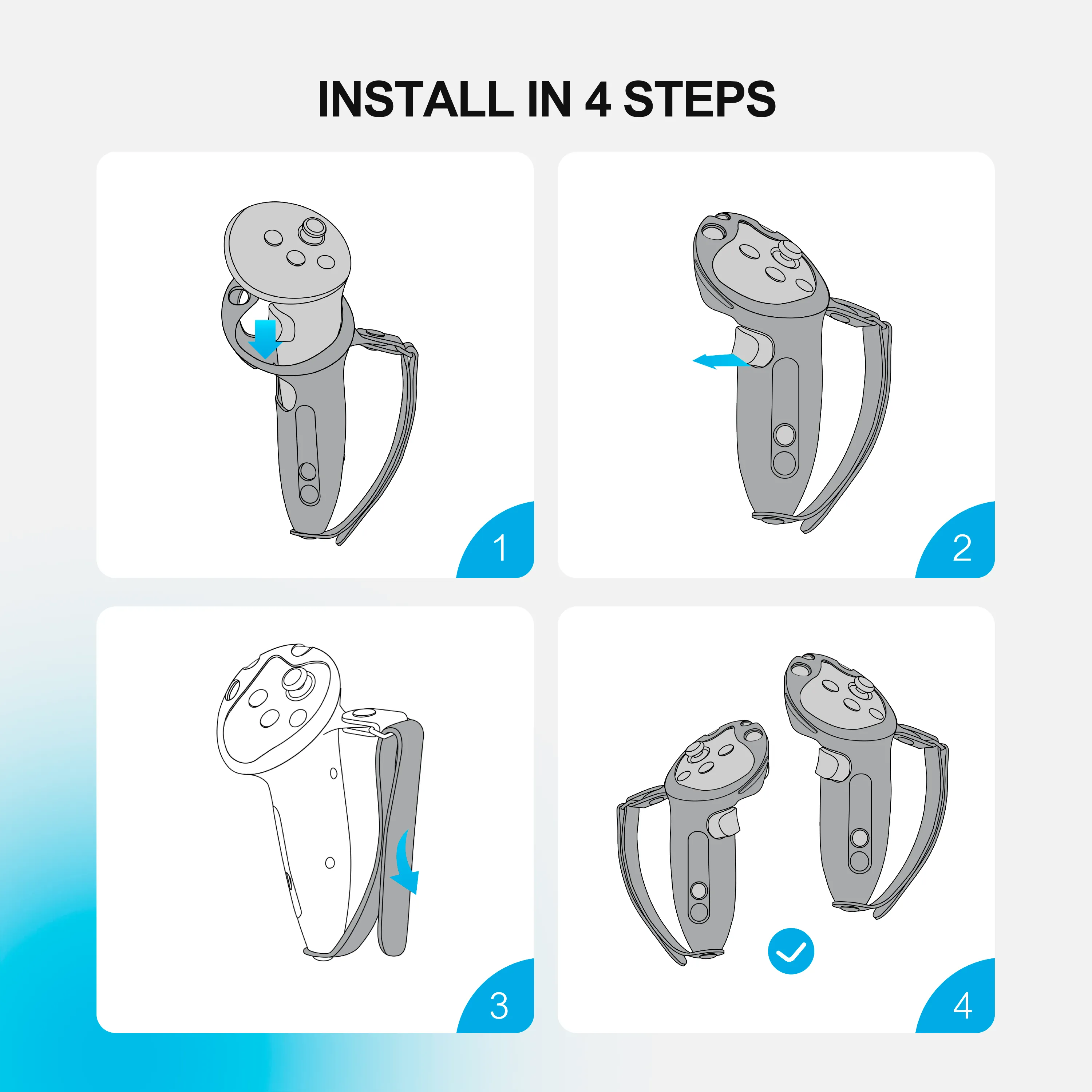 INSTALL IN 4 STEPS

1

2

3

4